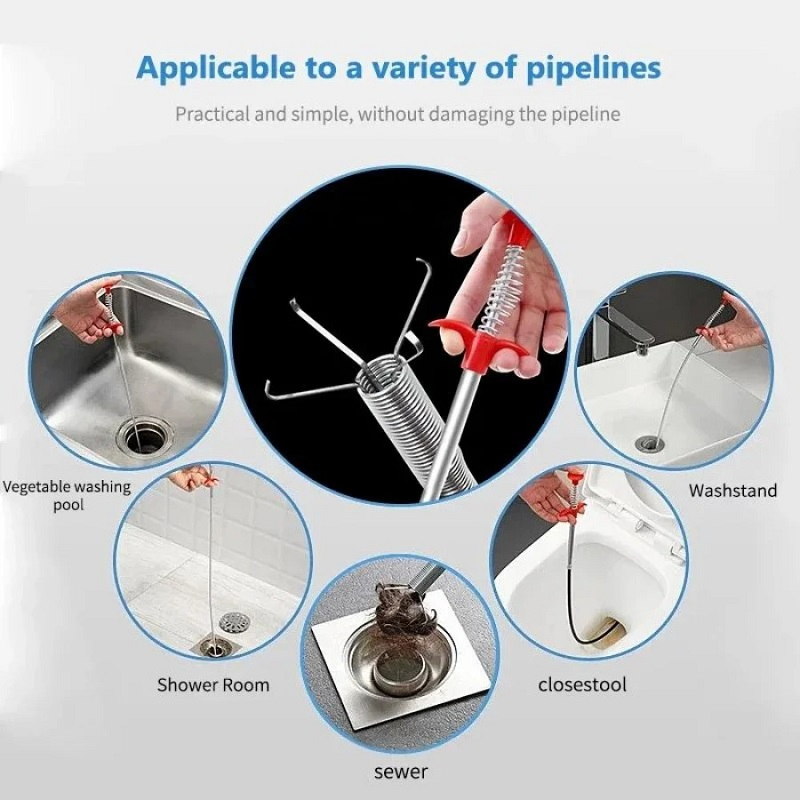 Applicable to a variety of pipelines

Practical and simple, without damaging the pipeline

Vegetable washing pool

Washstand

Shower Room

closestool

sewer